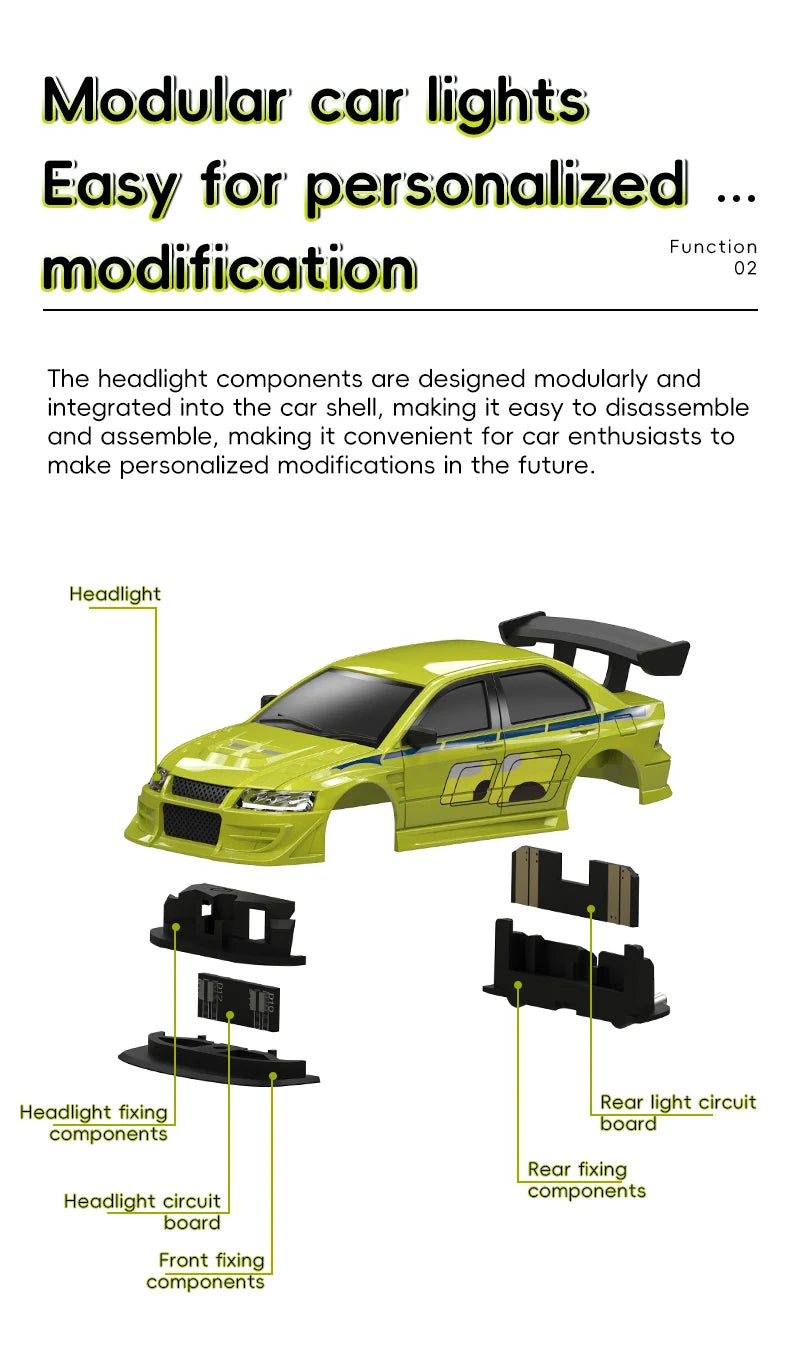 Modular car lights
Easy for personalized ...
modification

Function
02

The headlight components are designed modularly and integrated into the car shell, making it easy to disassemble and assemble, making it convenient for car enthusiasts to make personalized modifications in the future.

Headlight

Headlight fixing components

Headlight circuit board

Front fixing components

Rear light circuit board

Rear fixing components